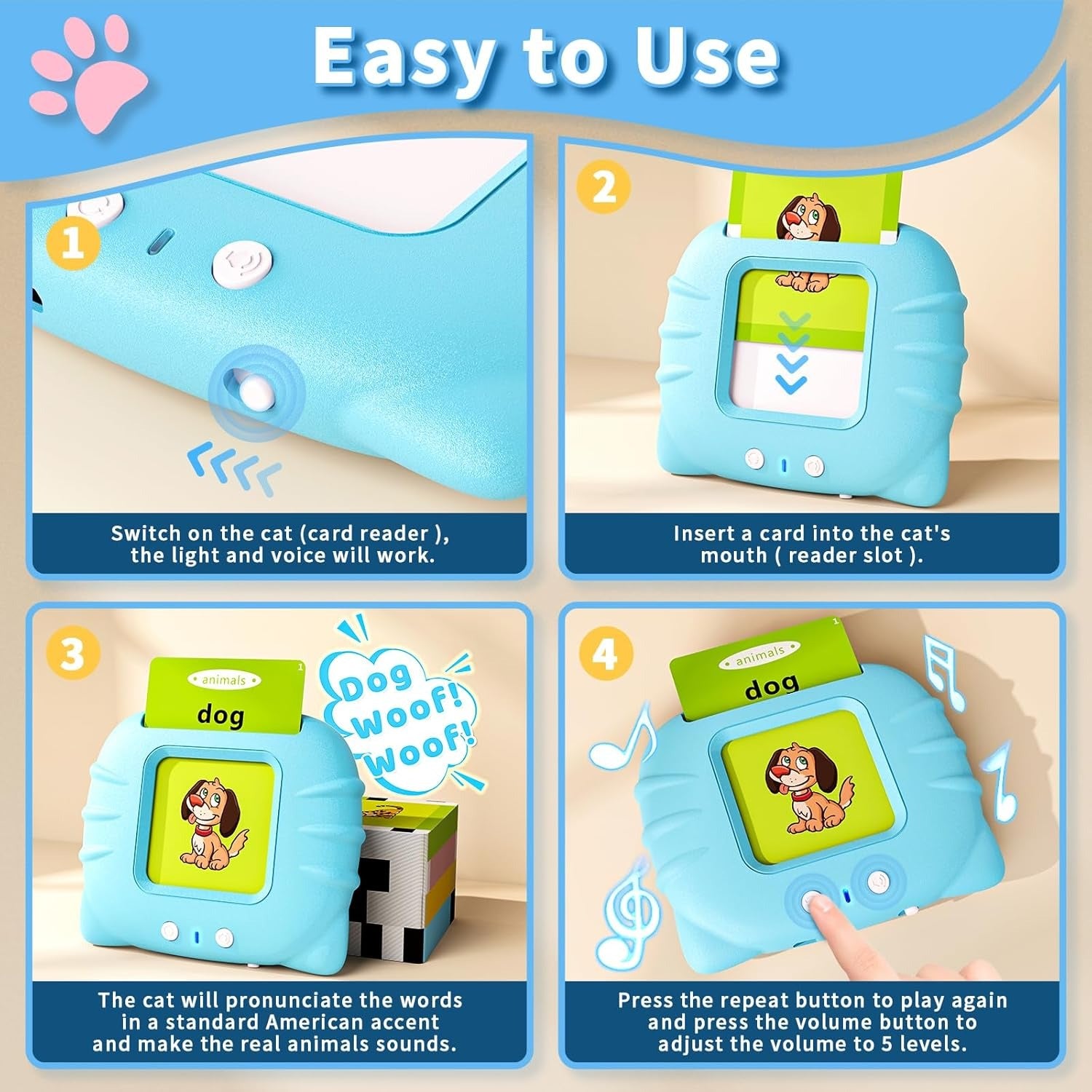 Easy to Use

1

Switch on the cat (card reader ), the light and voice will work.

2

Insert a card into the cat's mouth ( reader slot ).

3

animals

1

dog

Dog Woof! Woof!

The cat will pronunciate the words in a standard American accent and make the real animals sounds.

4

animals

1

dog

Press the repeat button to play again and press the volume button to adjust the volume to 5 levels.